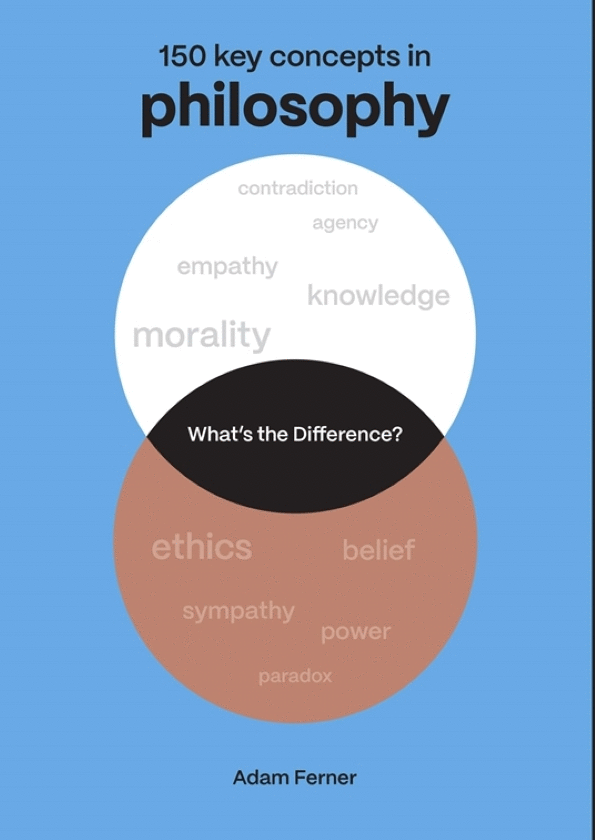 150 key concepts in
philosophy

contradiction

agency

empathy

knowledge

morality

What's the Difference?

ethics

belief

sympathy

power

paradox

Adam Ferner